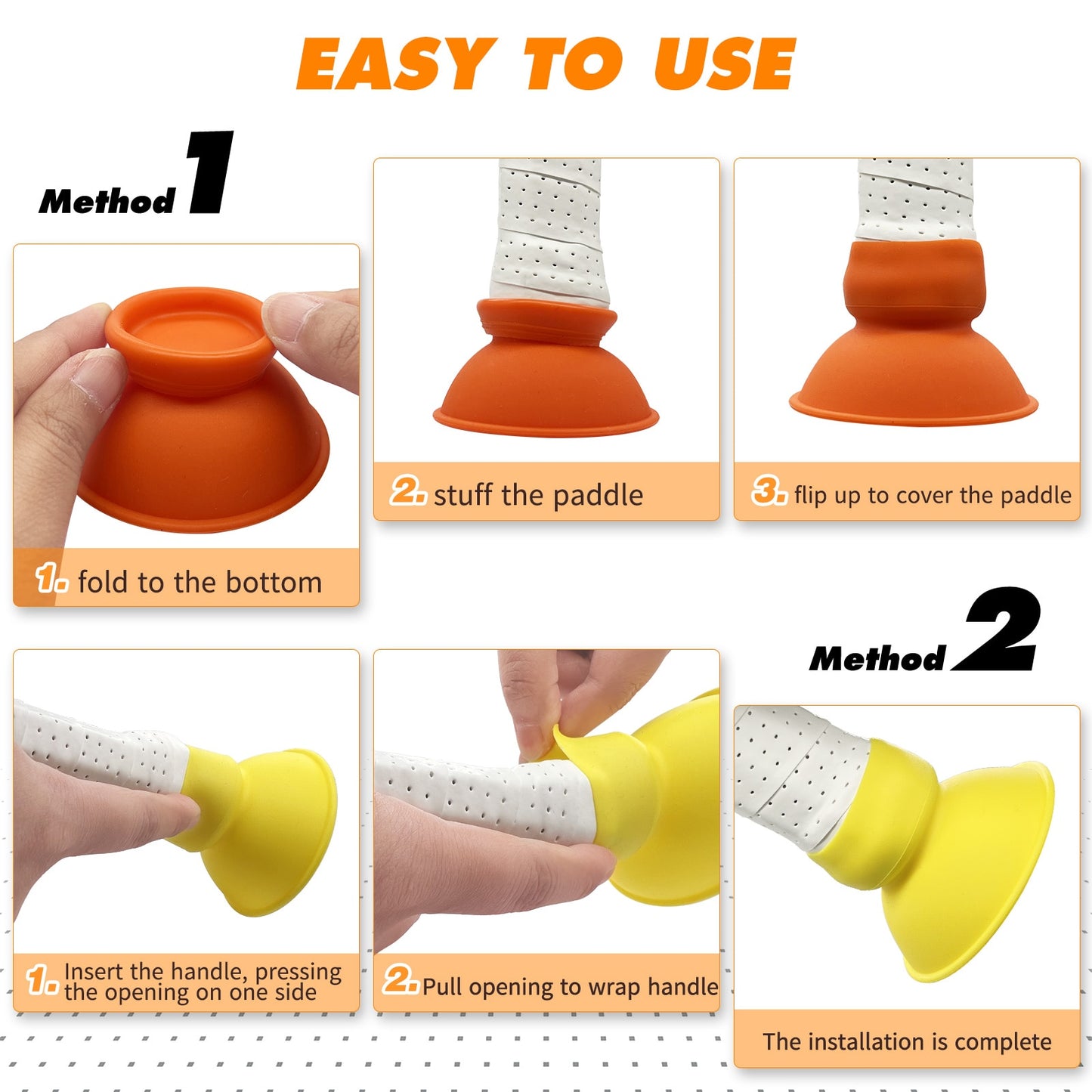 EASY TO USE

Method 1

1. fold to the bottom

2. stuff the paddle

3. flip up to cover the paddle

Method 2

1. Insert the handle, pressing the opening on one side

2. Pull opening to wrap handle

The installation is complete